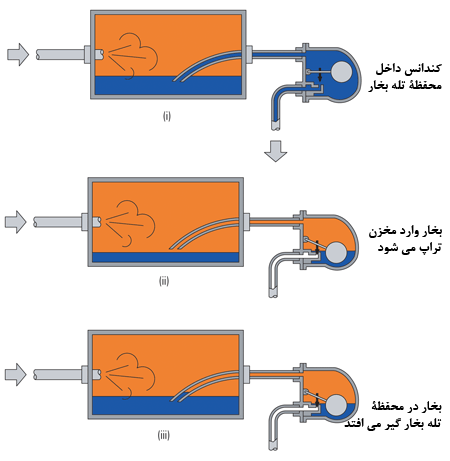 کندانس داخل محفظهٔ تله بخار

(i)

بخار وارد مخزن تراپ می شود

(ii)

بخار در محفظهٔ تله بخار گیر می افتد

(iii)